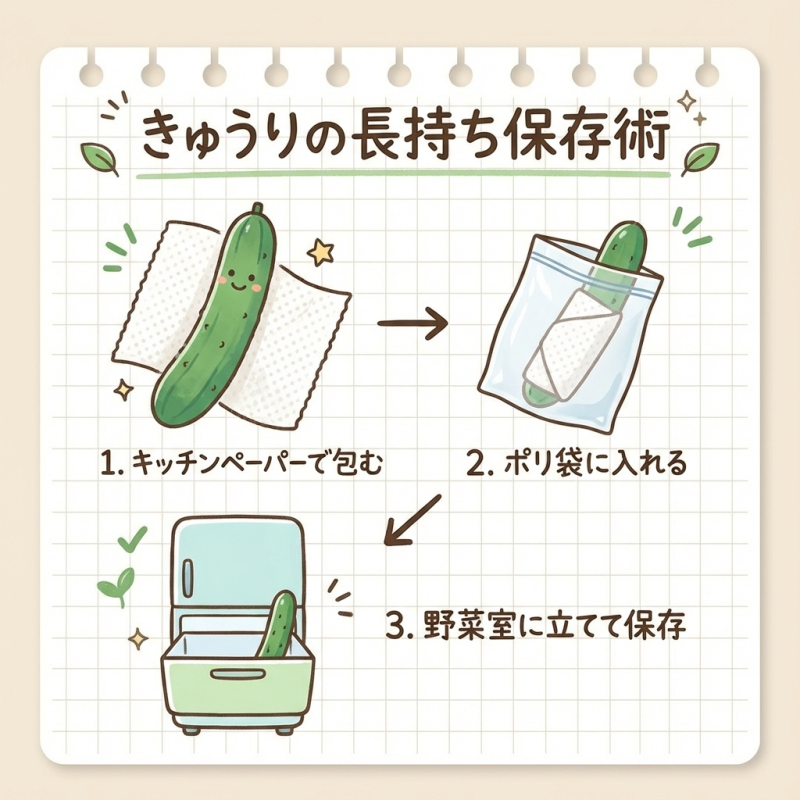 きゅうりの長持ち保存術

1. キッチンペーパーで包む

2. ポリ袋に入れる

3. 野菜室に立てて保存